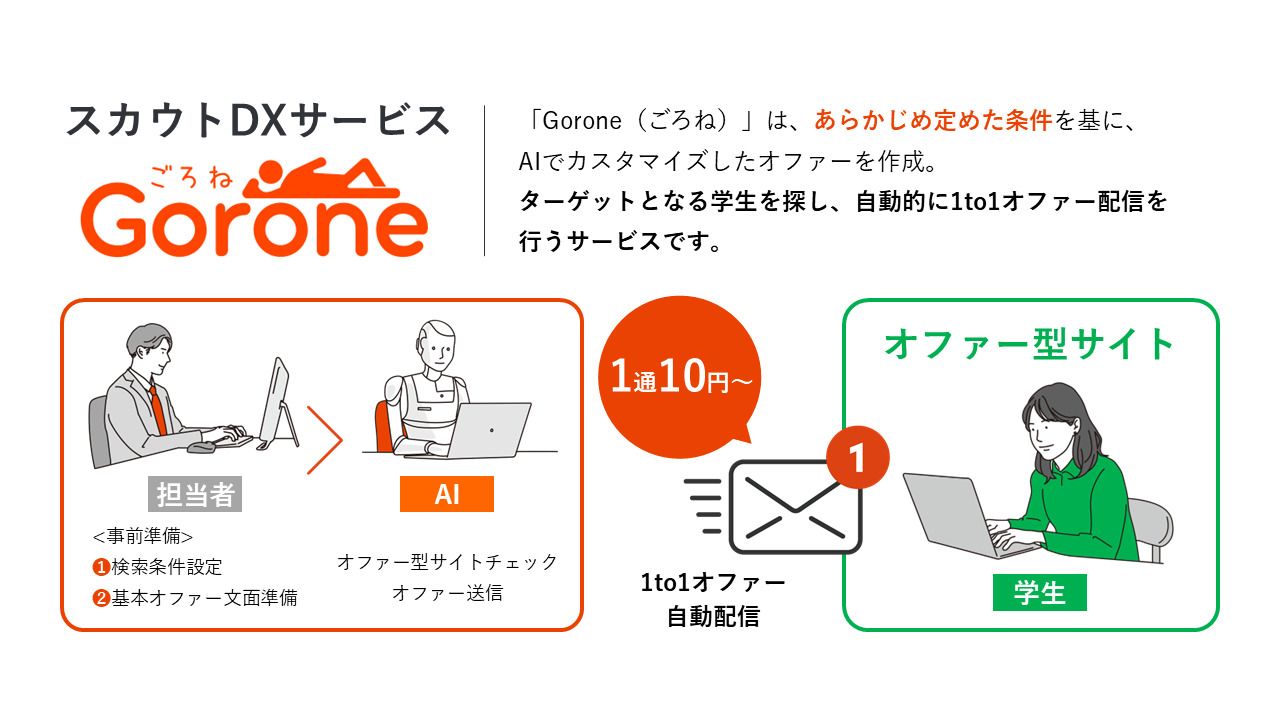 スカウトDXサービス

ごろね
Gorone

「Gorone（ごろね）」は、あらかじめ定めた条件を基に、AIでカスタマイズしたオファーを作成。
ターゲットとなる学生を探し、自動的に1to1オファー配信を行うサービスです。

担当者

<事前準備>
❶検索条件設定
❷基本オファー文面準備

AI

オファー型サイトチェック
オファー送信

1通10円～

1

1to1オファー
自動配信

オファー型サイト

学生