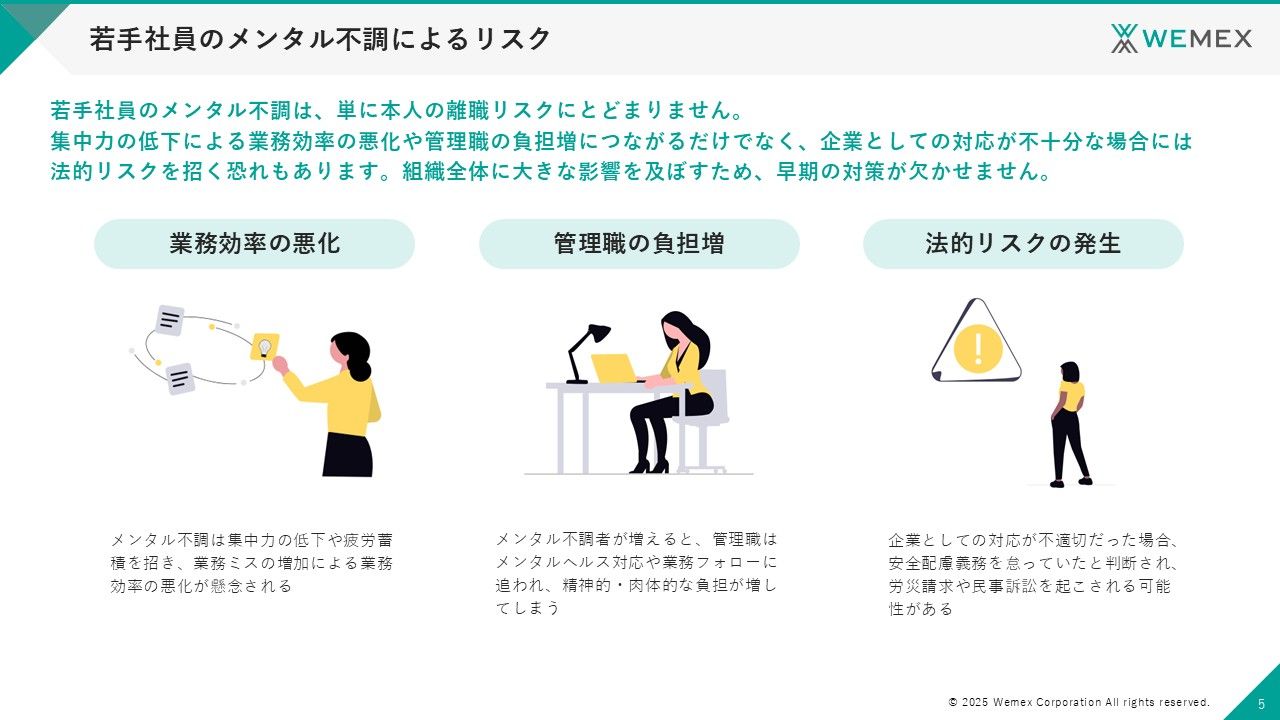 若手社員のメンタル不調によるリスク

WEMEX

若手社員のメンタル不調は、単に本人の離職リスクにとどまりません。
集中力の低下による業務効率の悪化や管理職の負担増につながるだけでなく、企業としての対応が不十分な場合には法的リスクを招く恐れもあります。組織全体に大きな影響を及ぼすため、早期の対策が欠かせません。

業務効率の悪化

メンタル不調は集中力の低下や疲労蓄積を招き、業務ミスの増加による業務効率の悪化が懸念される

管理職の負担増

メンタル不調者が増えると、管理職はメンタルヘルス対応や業務フォローに追われ、精神的・肉体的な負担が増してしまう

法的リスクの発生

企業としての対応が不適切だった場合、安全配慮義務を怠っていたと判断され、労災請求や民事訴訟を起こされる可能性がある

© 2025 Wemex Corporation All rights reserved.

5