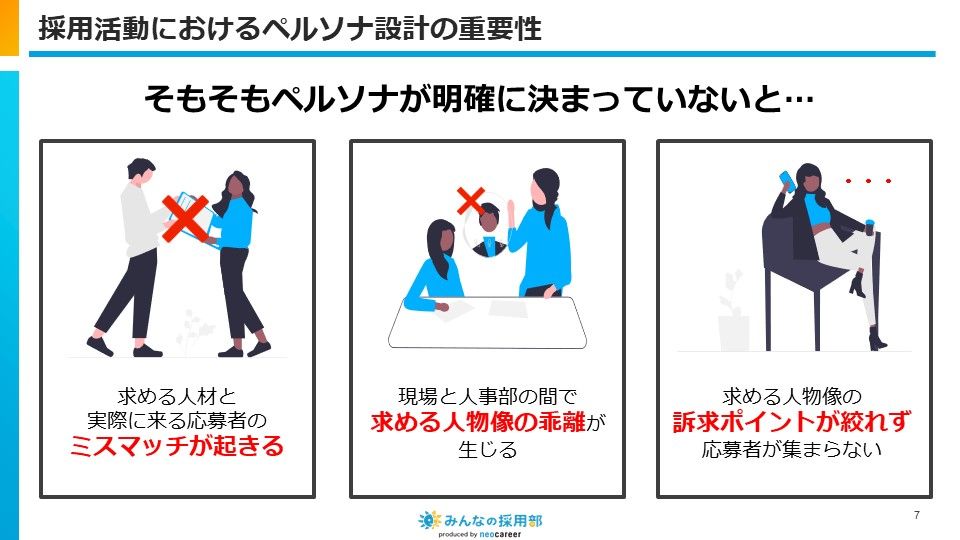 採用活動におけるペルソナ設計の重要性

そもそもペルソナが明確に決まっていないと…

求める人材と
実際に来る応募者の
ミスマッチが起きる

現場と人事部の間で
求める人物像の乖離が
生じる

求める人物像の
訴求ポイントが絞れず
応募者が集まらない

みんなの採用部
produced by neocareer

7